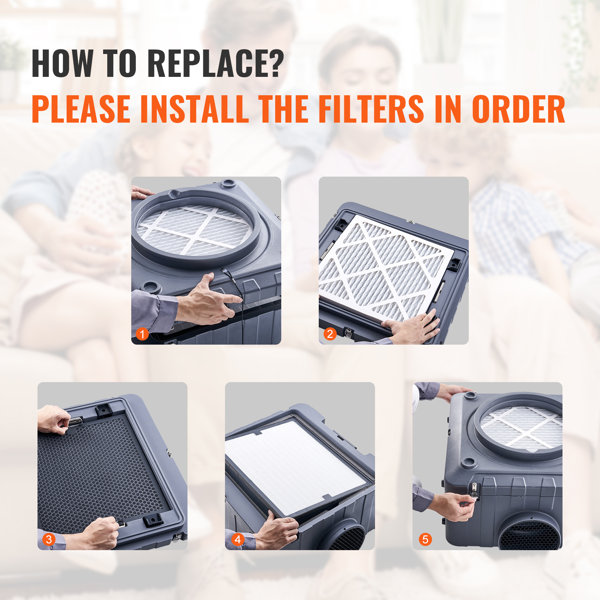 HOW TO REPLACE?
PLEASE INSTALL THE FILTERS IN ORDER

1

2

3

4

5